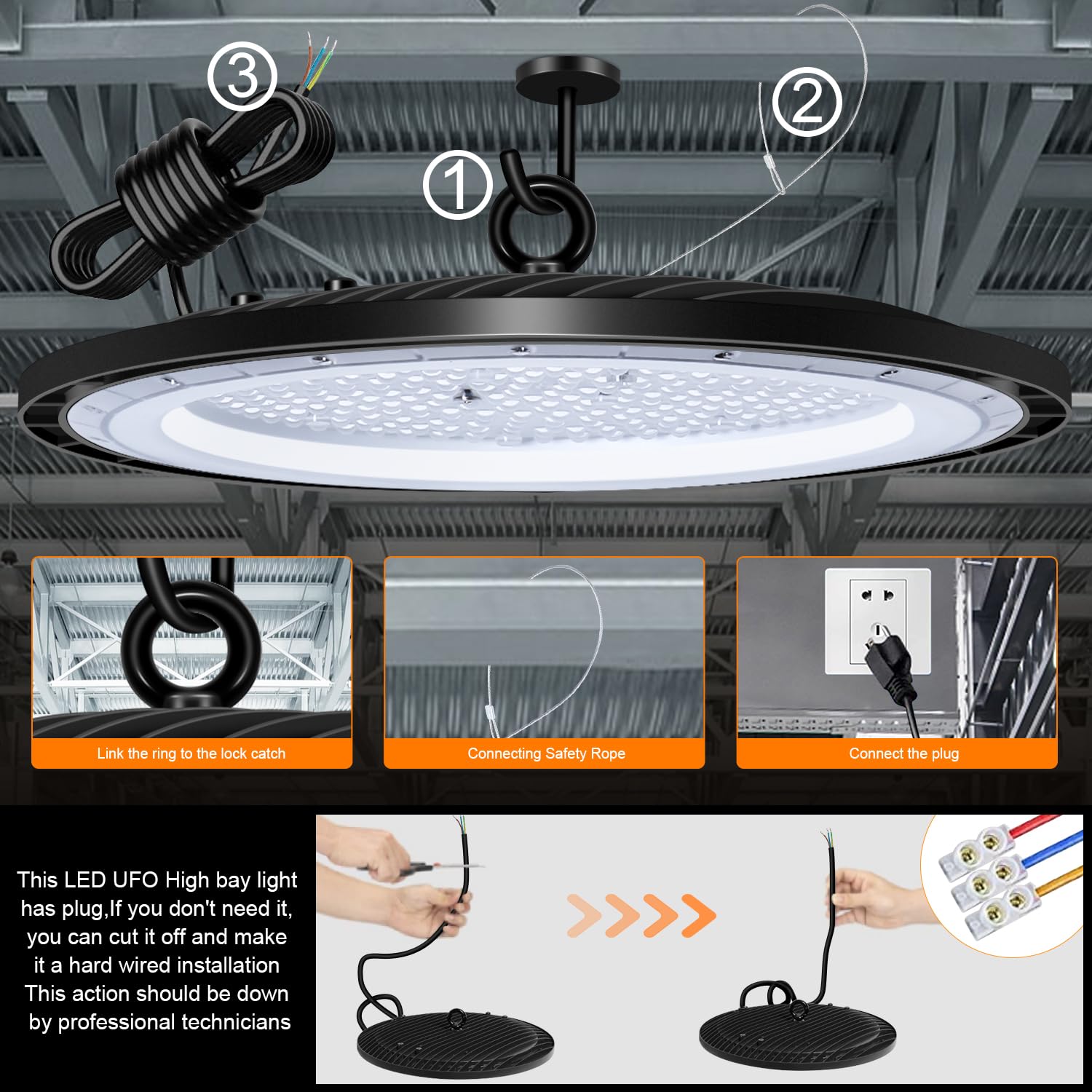 ③

①

②

Link the ring to the lock catch

Connecting Safety Rope

Connect the plug

This LED UFO High bay light has plug,If you don't need it, you can cut it off and make it a hard wired installation This action should be down by professional technicians